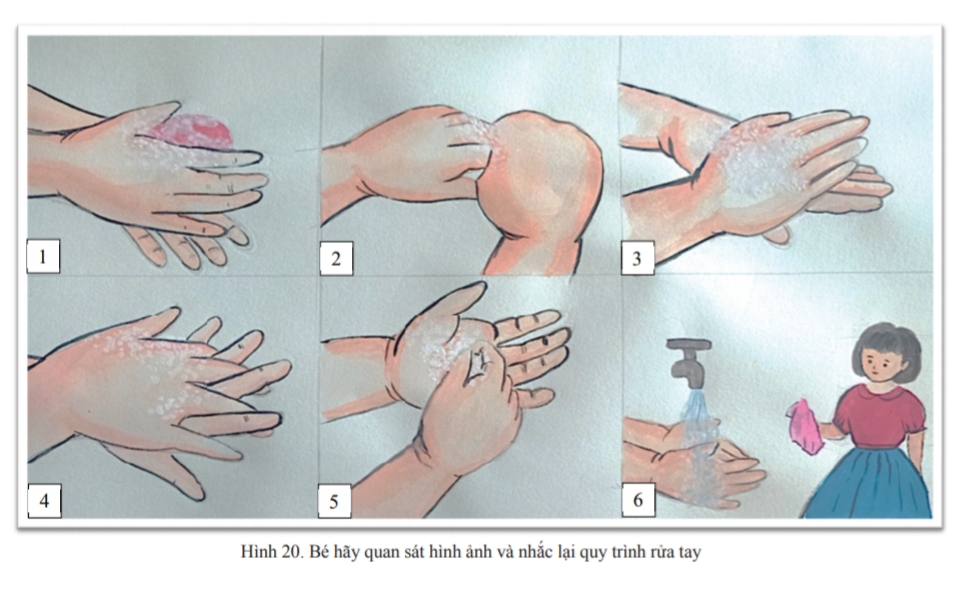 1

2

3

4

5

6

Hình 20. Bé hãy quan sát hình ảnh và nhắc lại quy trình rửa tay